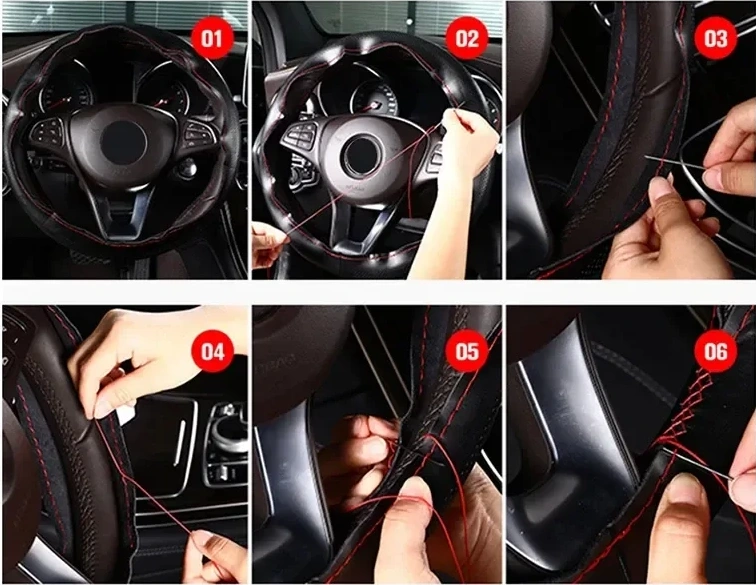 01

02

03

04

05

06